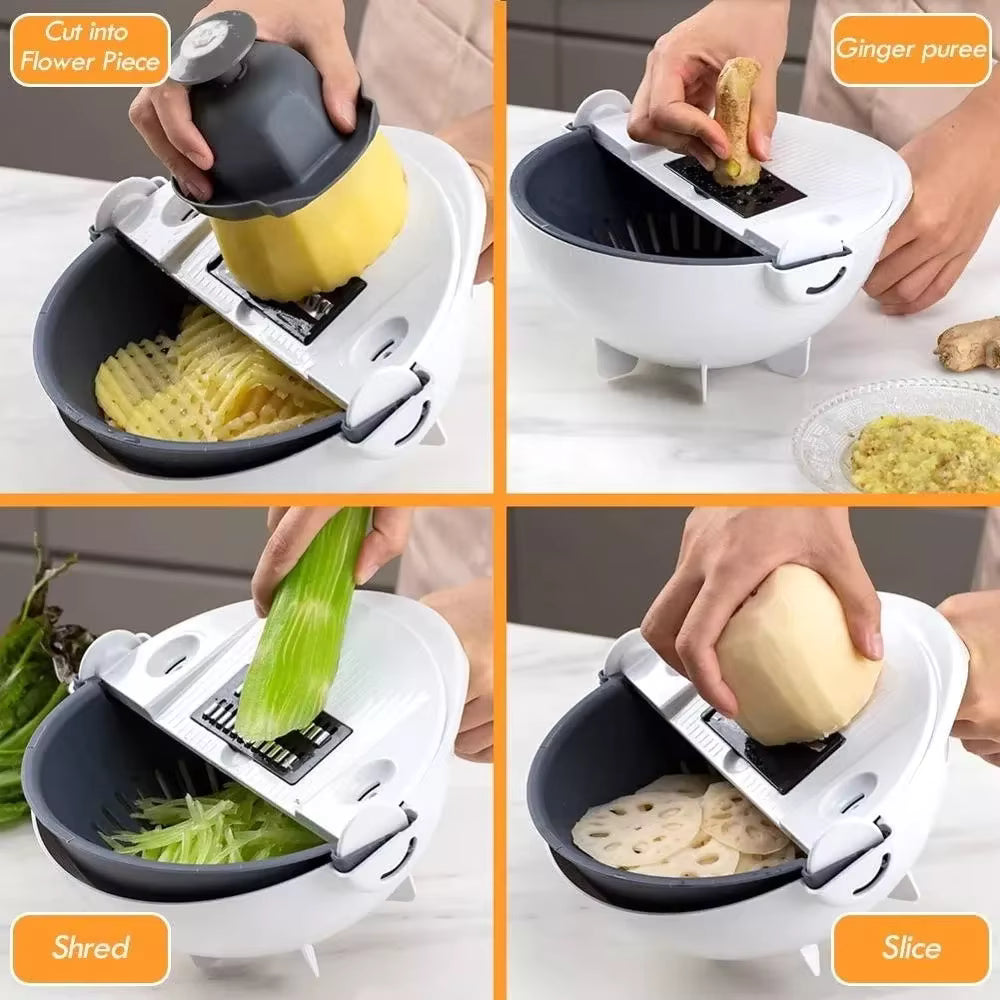 Cut into Flower Piece

Ginger puree

Shred

Slice